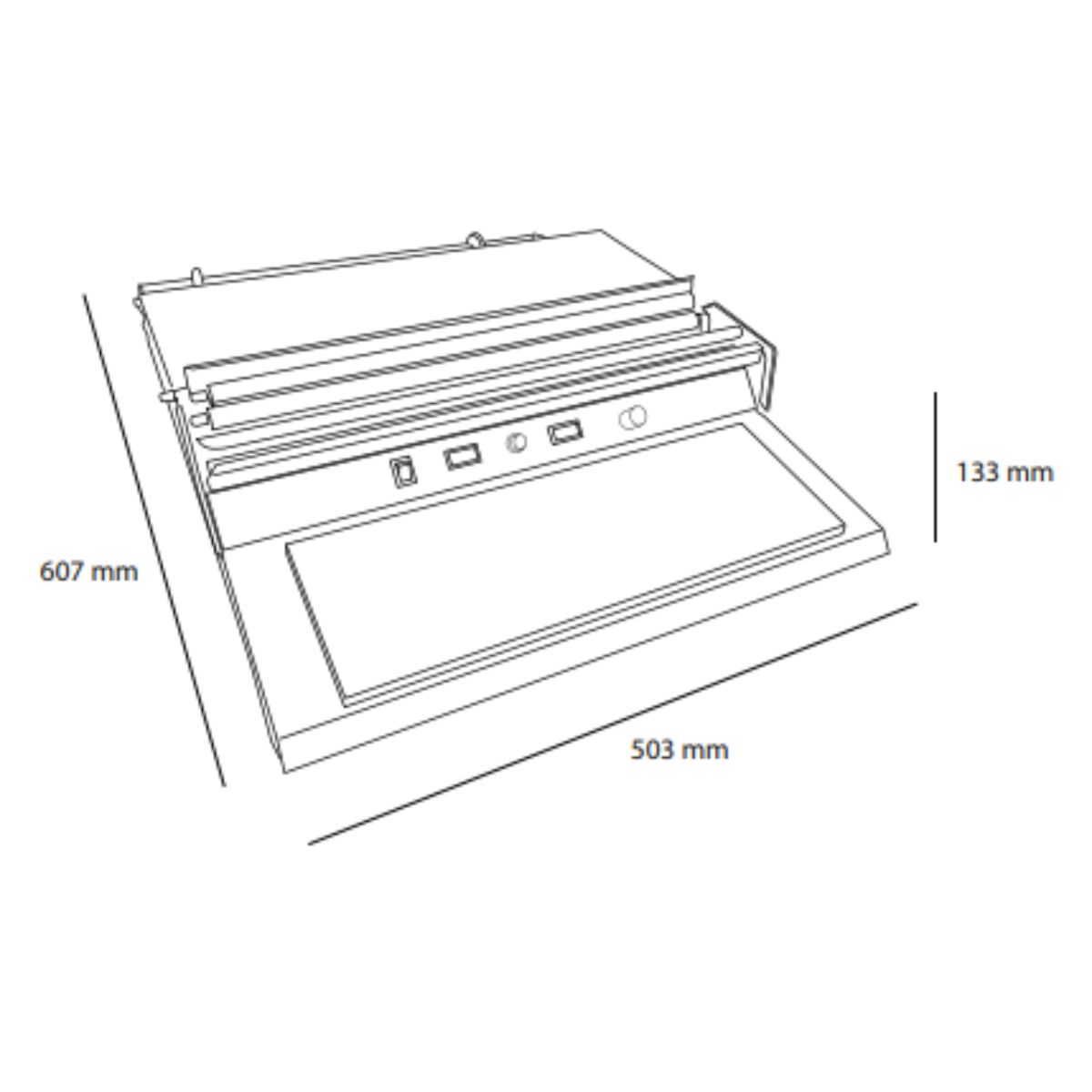 133 mm

607 mm

503 mm